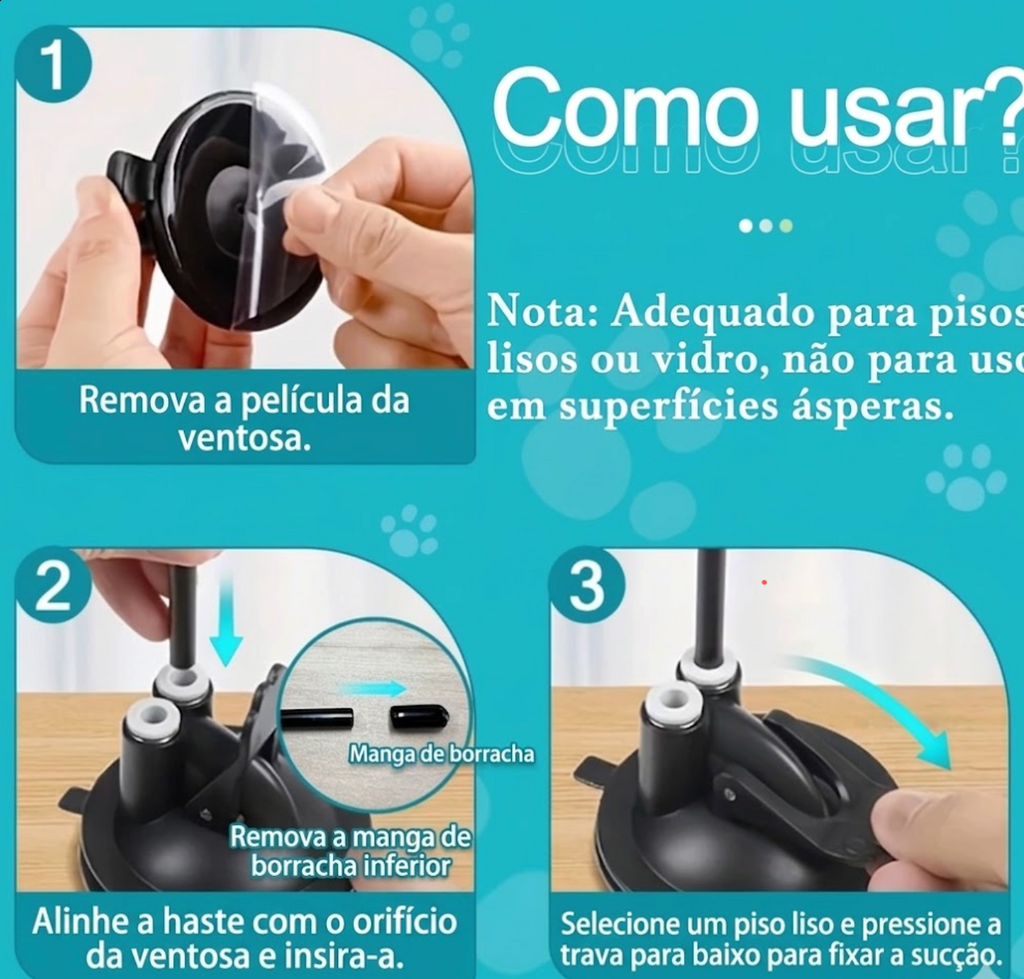 1

Remova a película da ventosa.

Como usar?

Nota: Adequado para pisos lisos ou vidro, não para uso em superfícies ásperas.

2

Manga de borracha

Remova a manga de borracha inferior

Alinhe a haste com o orifício da ventosa e insira-a.

3

Selecione um piso liso e pressione a trava para baixo para fixar a sucção.